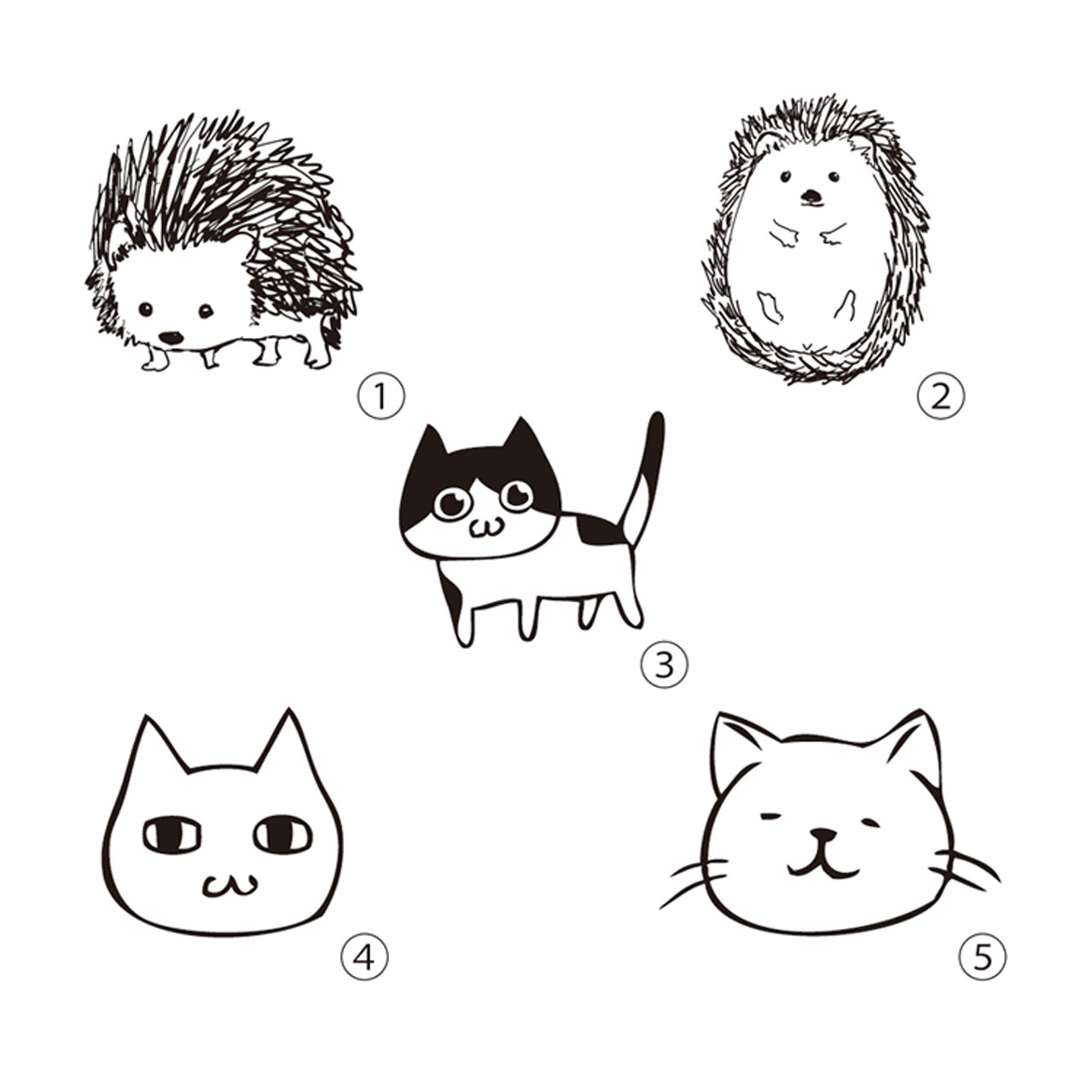 ①
②
③
④
⑤